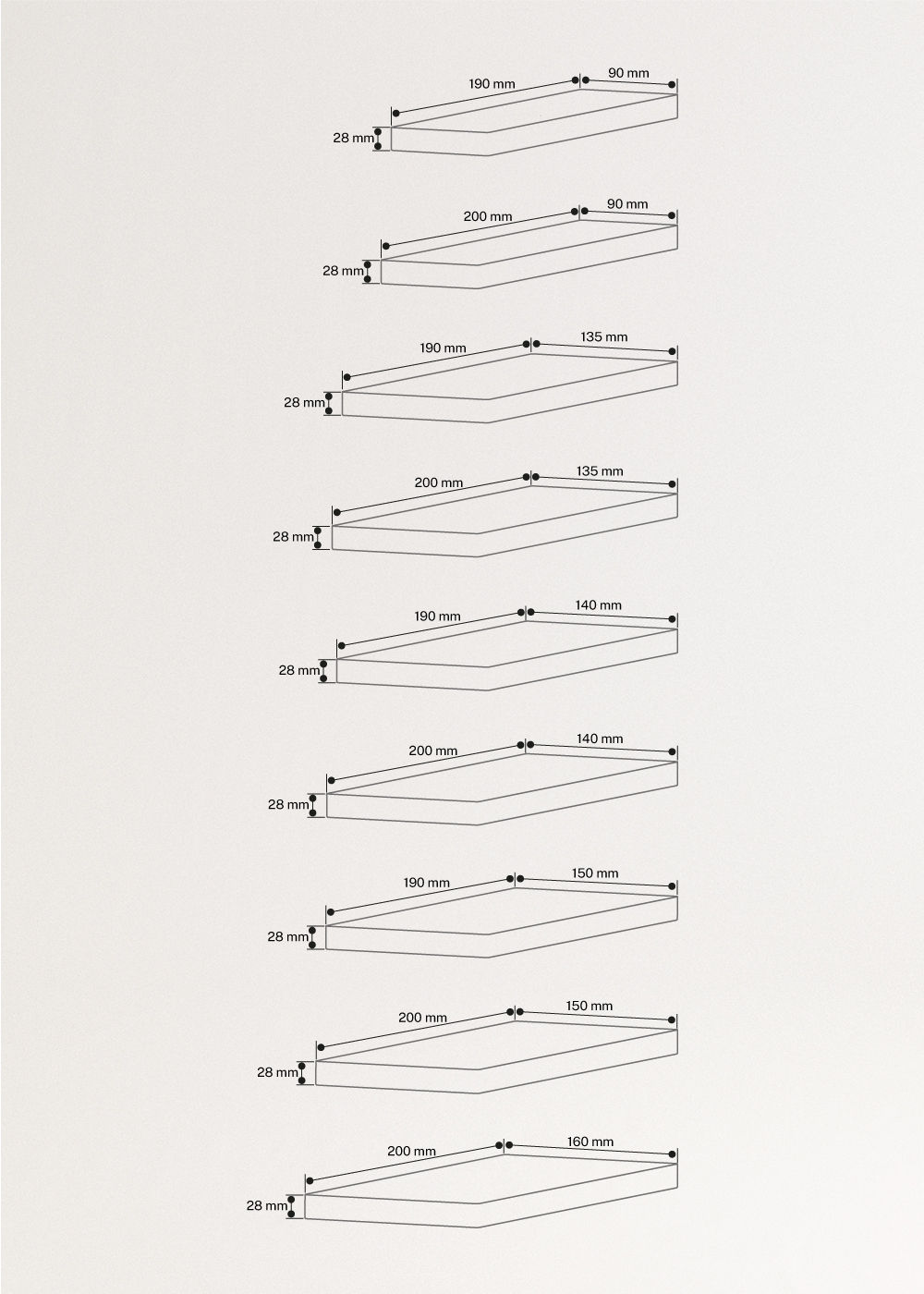 190 mm
90 mm
28 mm

200 mm
90 mm
28 mm

190 mm
135 mm
28 mm

200 mm
135 mm
28 mm

190 mm
140 mm
28 mm

200 mm
140 mm
28 mm

190 mm
150 mm
28 mm

200 mm
150 mm
28 mm

200 mm
160 mm
28 mm