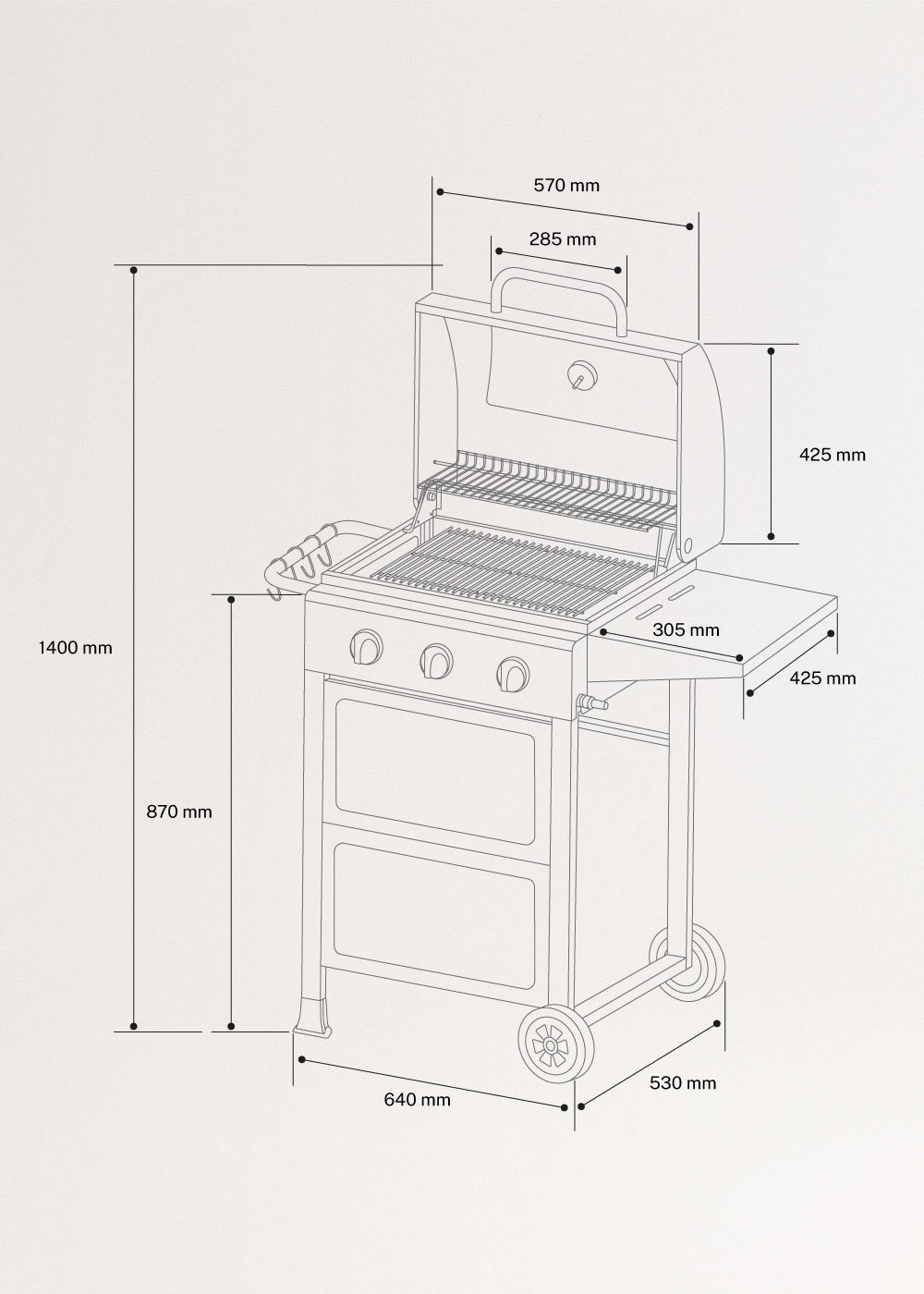 570 mm

285 mm

425 mm

1400 mm

305 mm

425 mm

870 mm

640 mm

530 mm