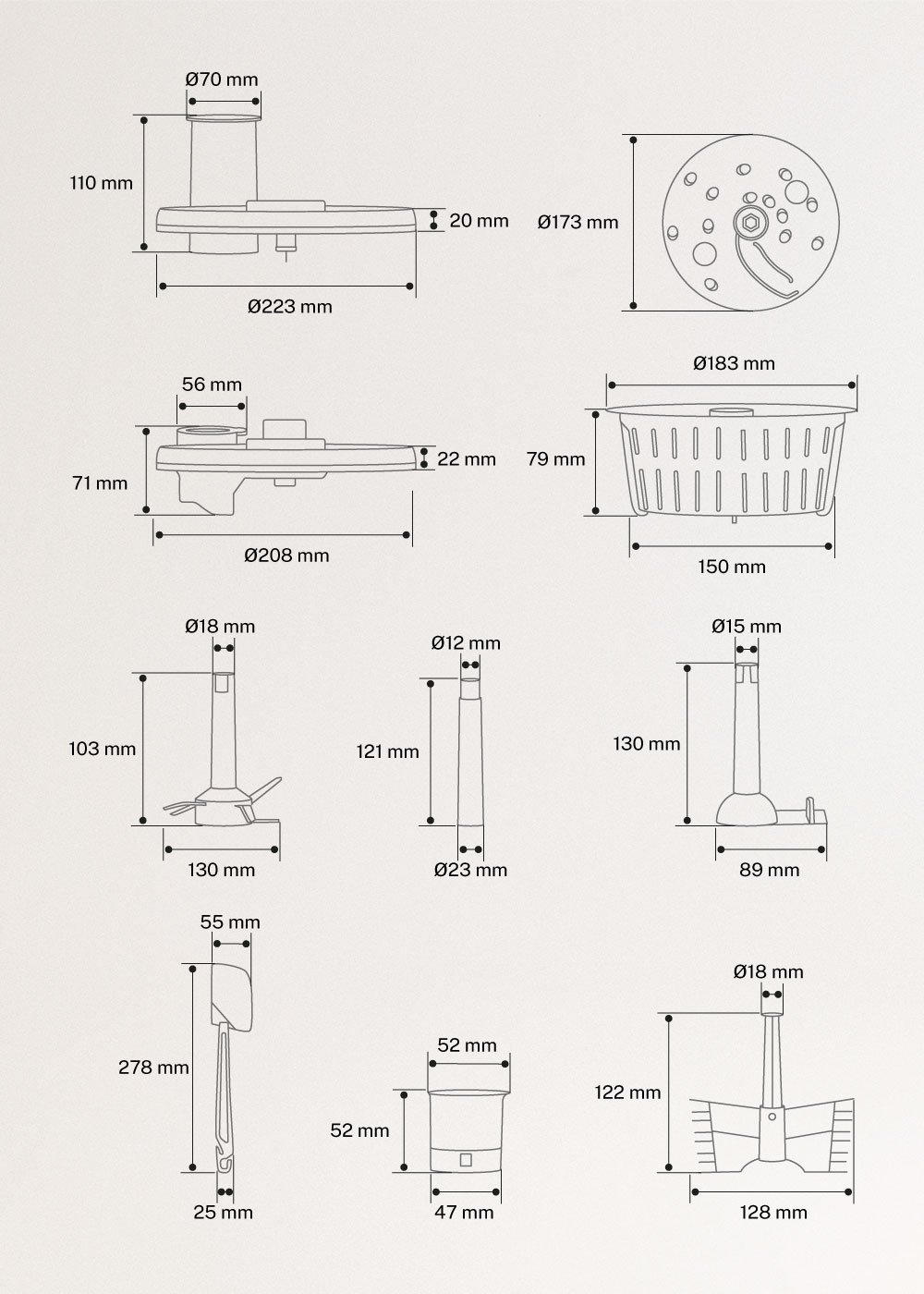 Ø70 mm
110 mm
20 mm
Ø223 mm
Ø173 mm
56 mm
71 mm
22 mm
Ø208 mm
Ø183 mm
79 mm
150 mm
Ø18 mm
103 mm
130 mm
Ø12 mm
121 mm
Ø23 mm
Ø15 mm
130 mm
89 mm
55 mm
278 mm
25 mm
52 mm
52 mm
47 mm
Ø18 mm
122 mm
128 mm