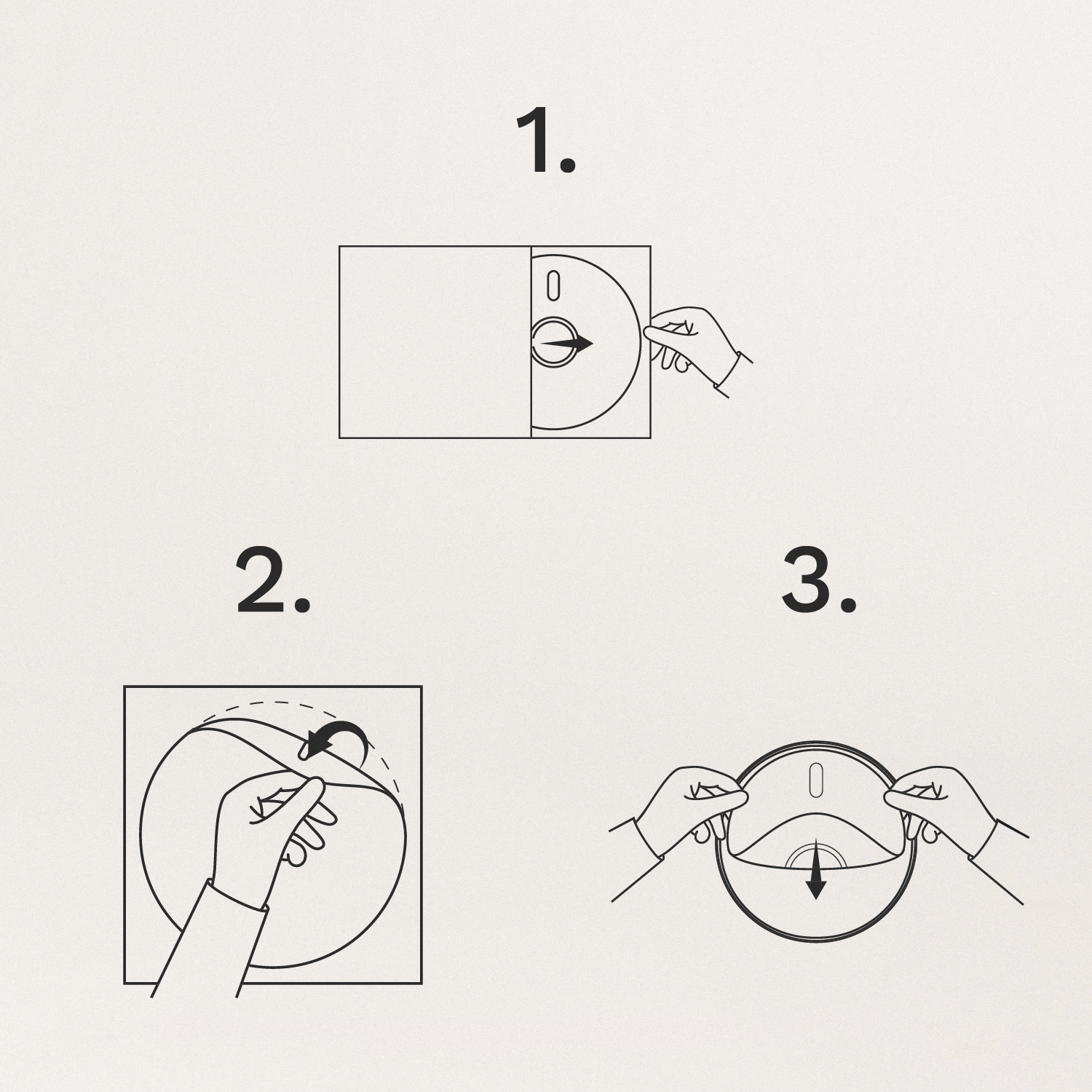 1.

2.

3.