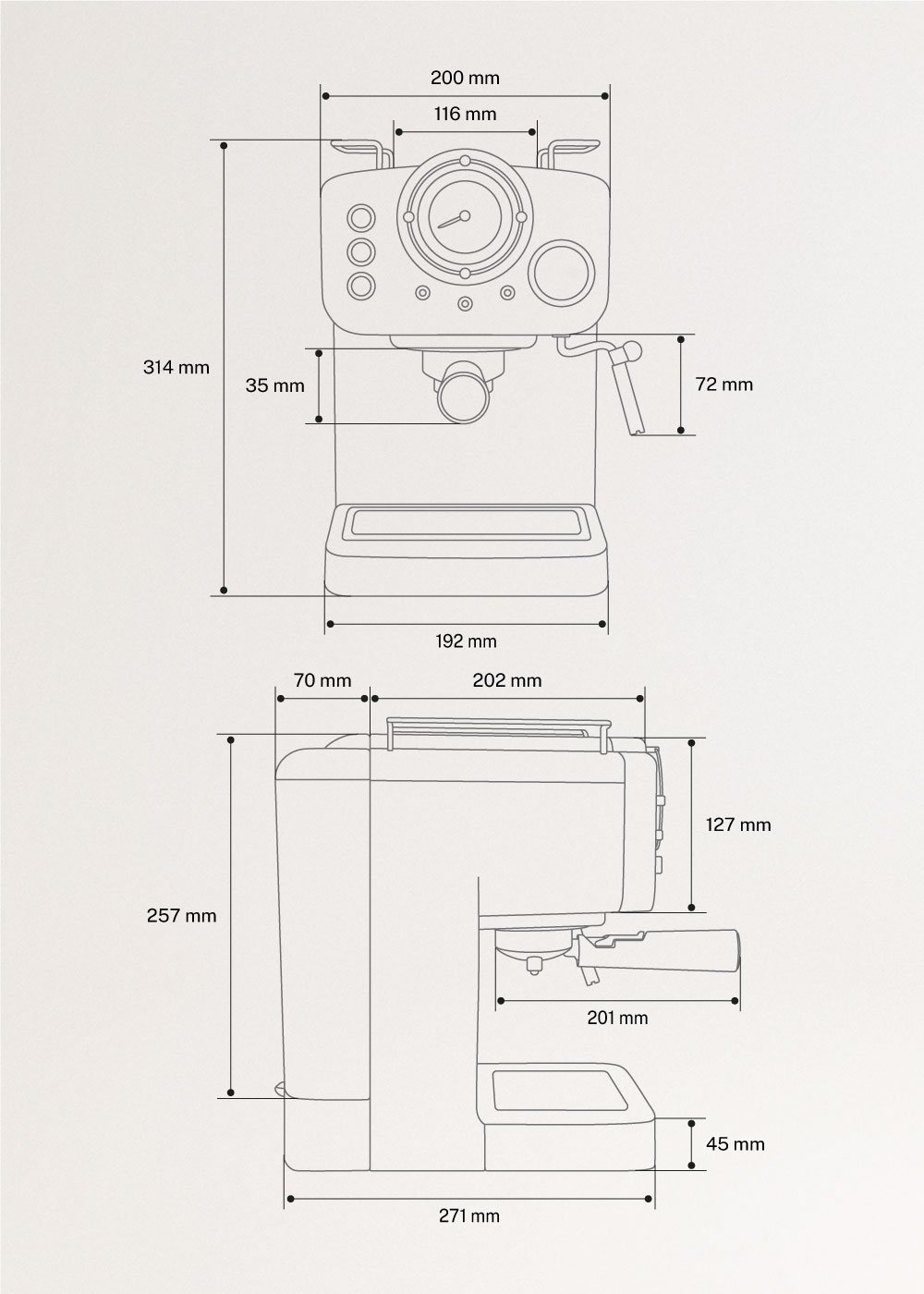 200 mm
116 mm
314 mm
35 mm
72 mm
192 mm

70 mm
202 mm
127 mm
257 mm
201 mm
45 mm
271 mm