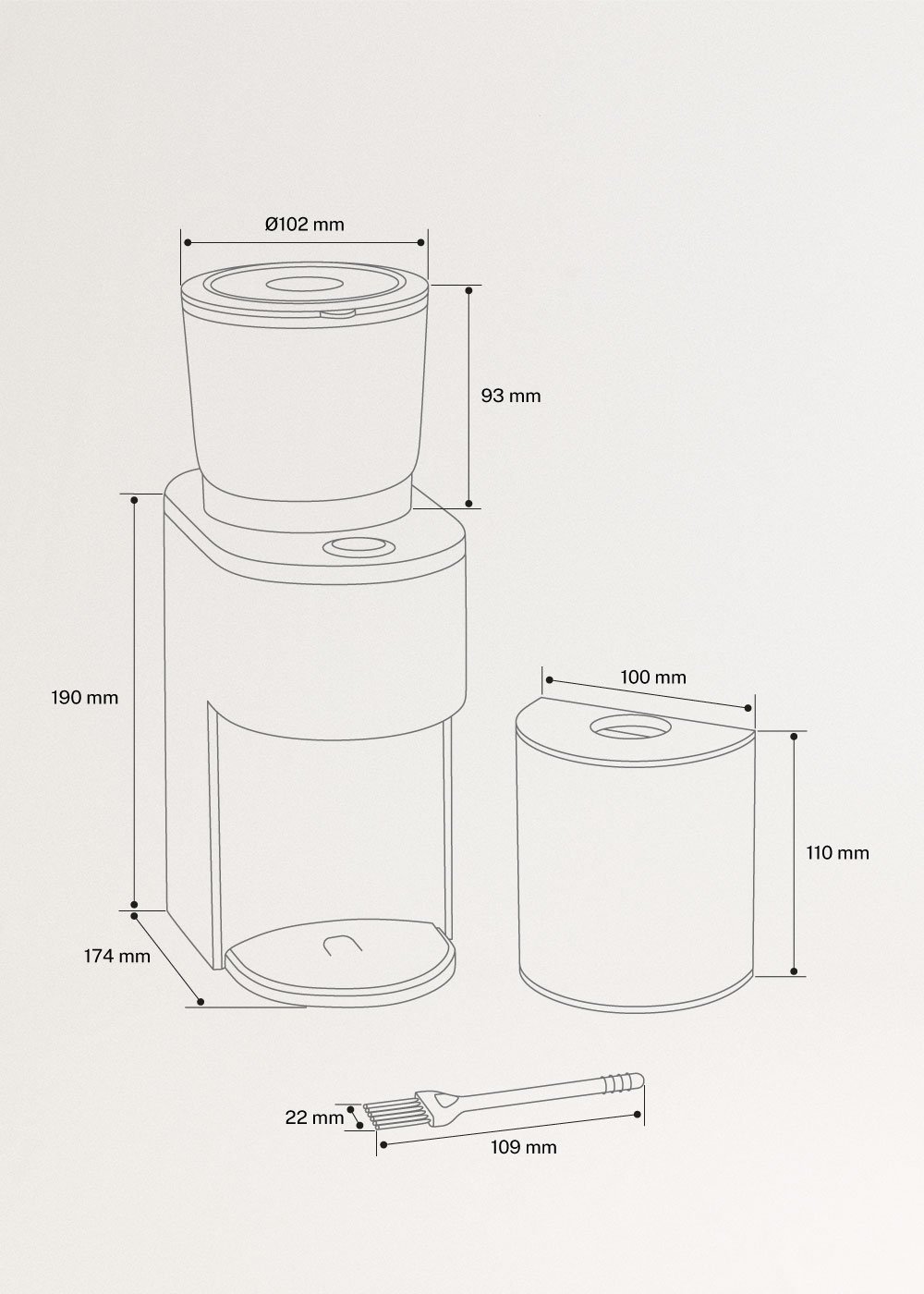 Ø102 mm

93 mm

190 mm

100 mm

110 mm

174 mm

22 mm

109 mm