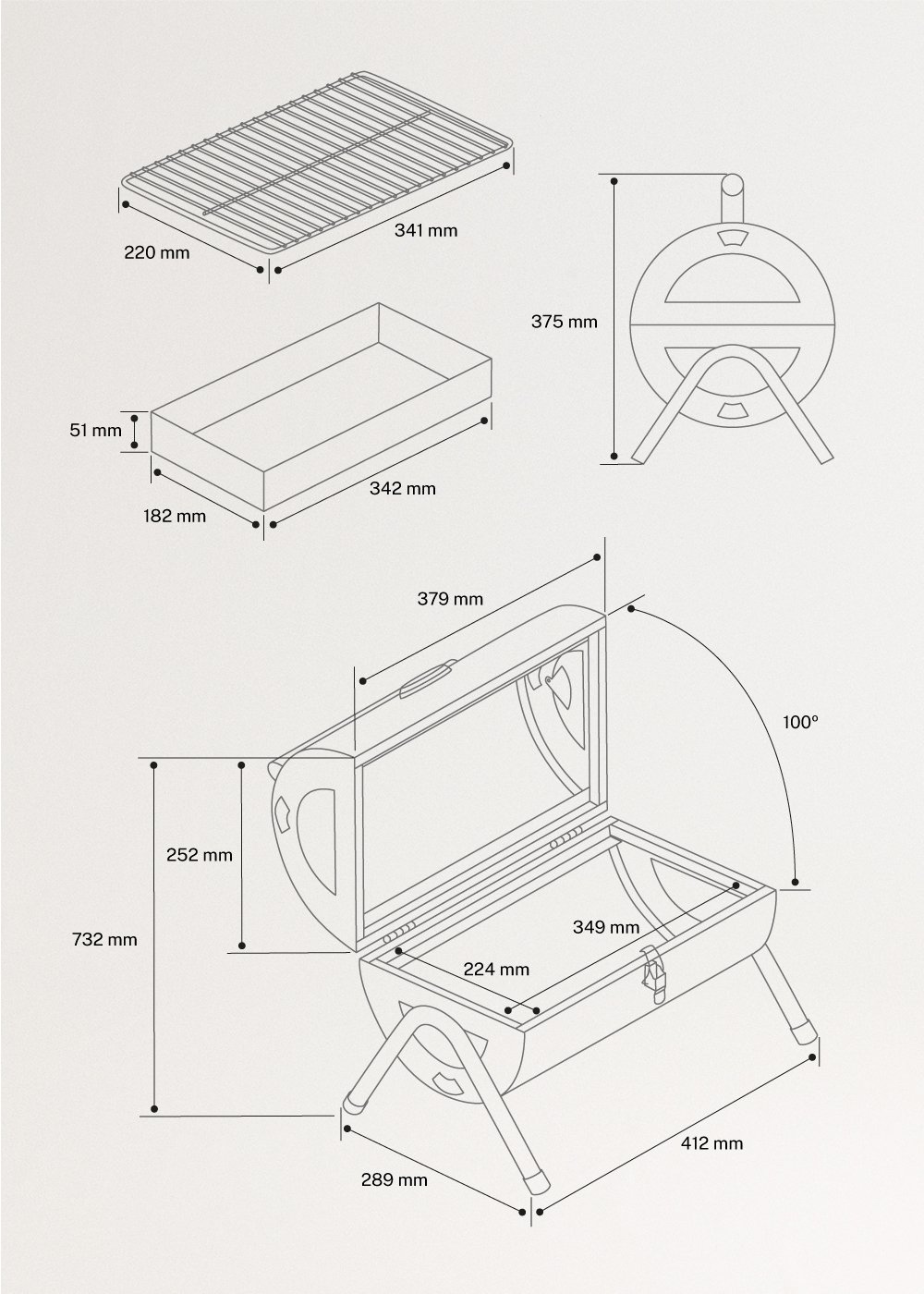 220 mm
341 mm
375 mm
51 mm
182 mm
342 mm
379 mm
100º
252 mm
732 mm
349 mm
224 mm
289 mm
412 mm