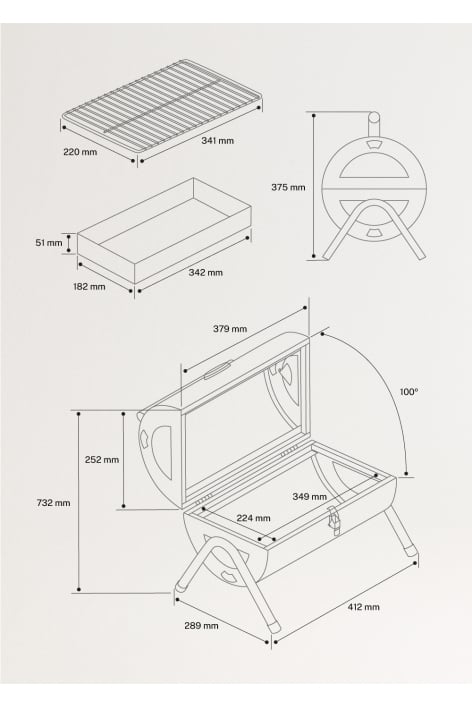 220 mm
341 mm
375 mm
51 mm
182 mm
342 mm
379 mm
100°
252 mm
732 mm
349 mm
224 mm
289 mm
412 mm