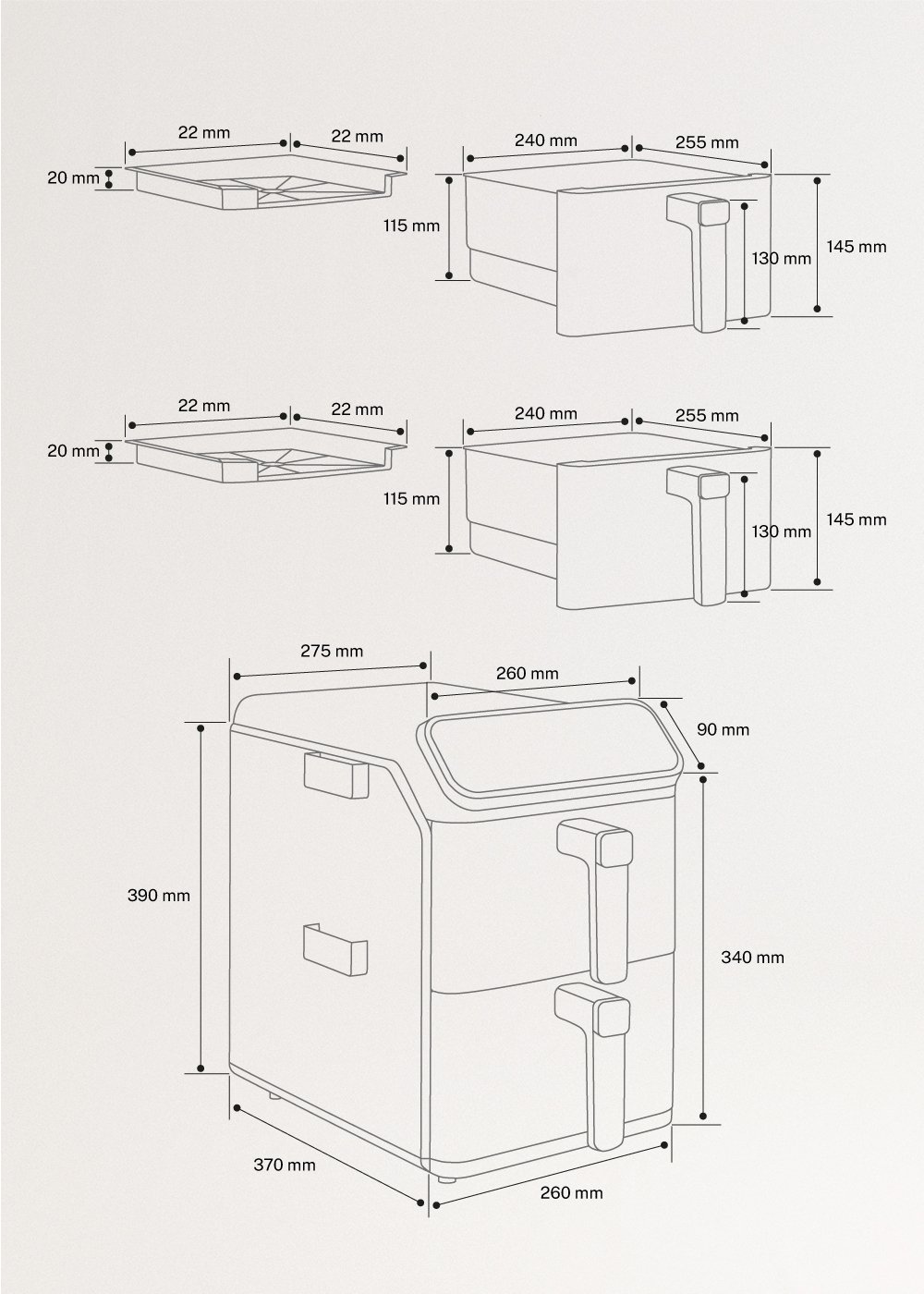 22 mm
22 mm
20 mm

240 mm
255 mm
115 mm
130 mm
145 mm

22 mm
22 mm
20 mm

240 mm
255 mm
115 mm
130 mm
145 mm

275 mm
260 mm
90 mm
390 mm
340 mm
370 mm
260 mm