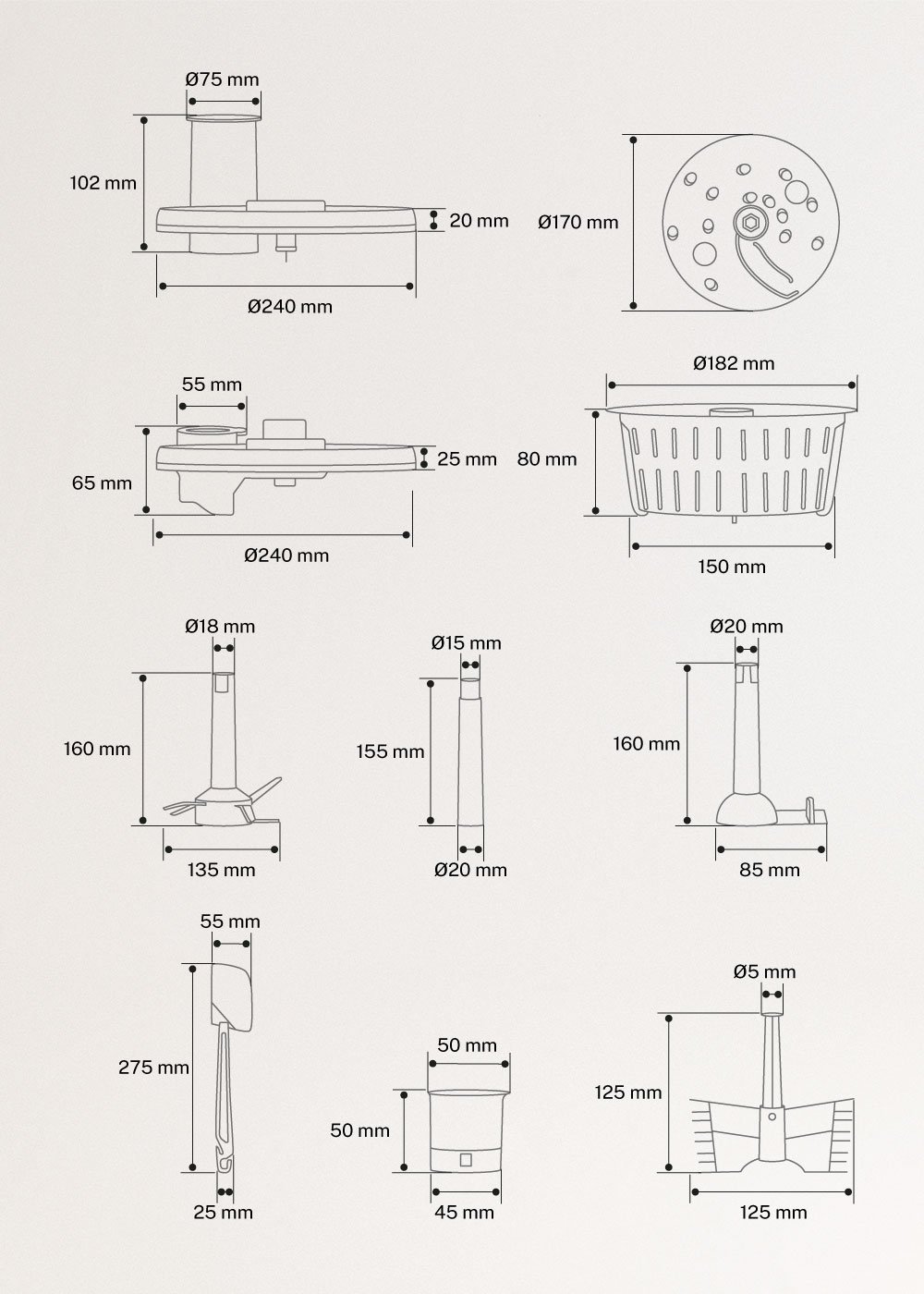 Ø75 mm
102 mm
20 mm
Ø240 mm

Ø170 mm

55 mm
65 mm
25 mm
Ø240 mm

Ø182 mm
80 mm
150 mm

Ø18 mm
160 mm
135 mm

Ø15 mm
155 mm
Ø20 mm

Ø20 mm
160 mm
85 mm

55 mm
275 mm
25 mm

50 mm
50 mm
45 mm

Ø5 mm
125 mm
125 mm