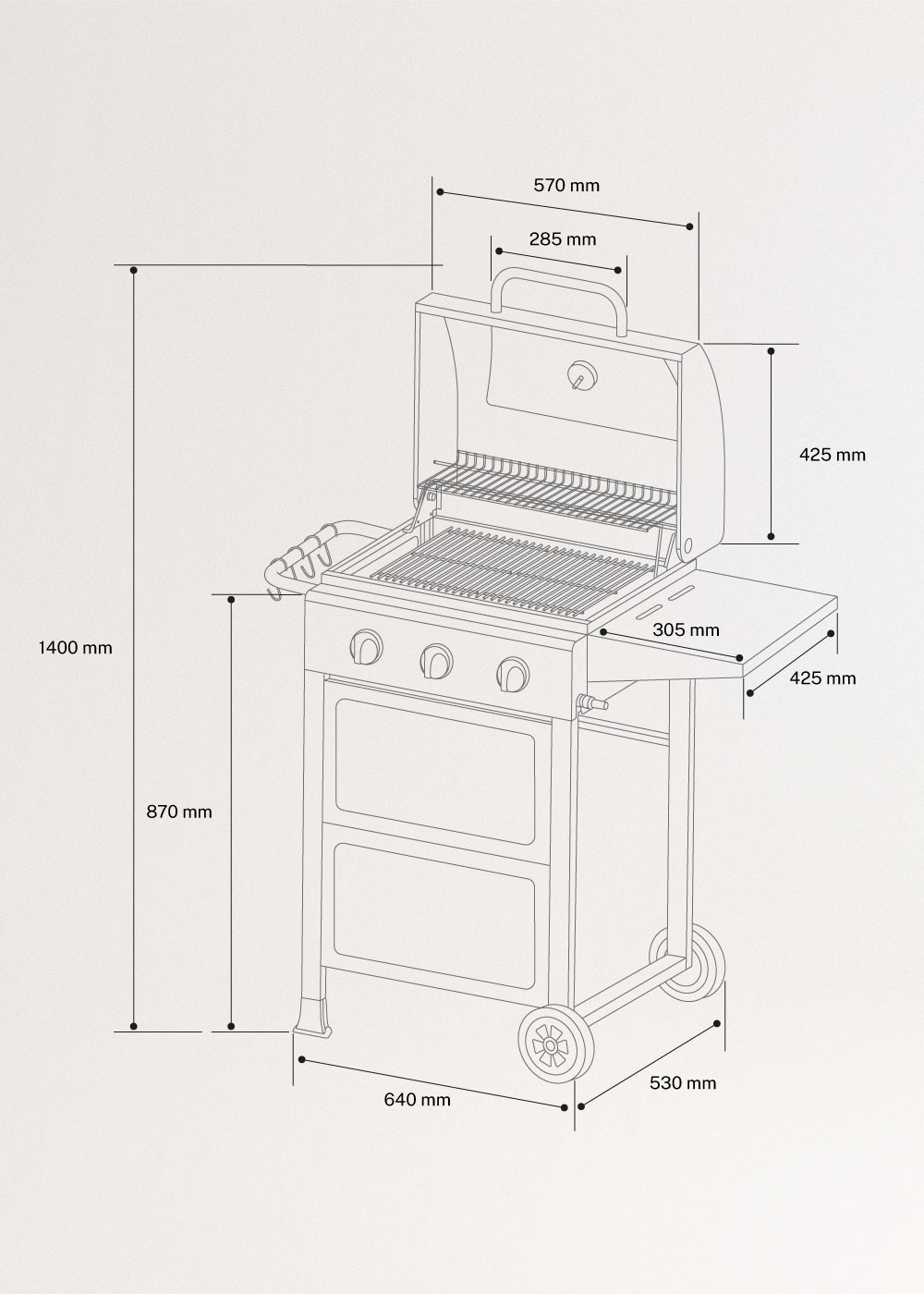 570 mm

285 mm

425 mm

1400 mm

305 mm

425 mm

870 mm

640 mm

530 mm