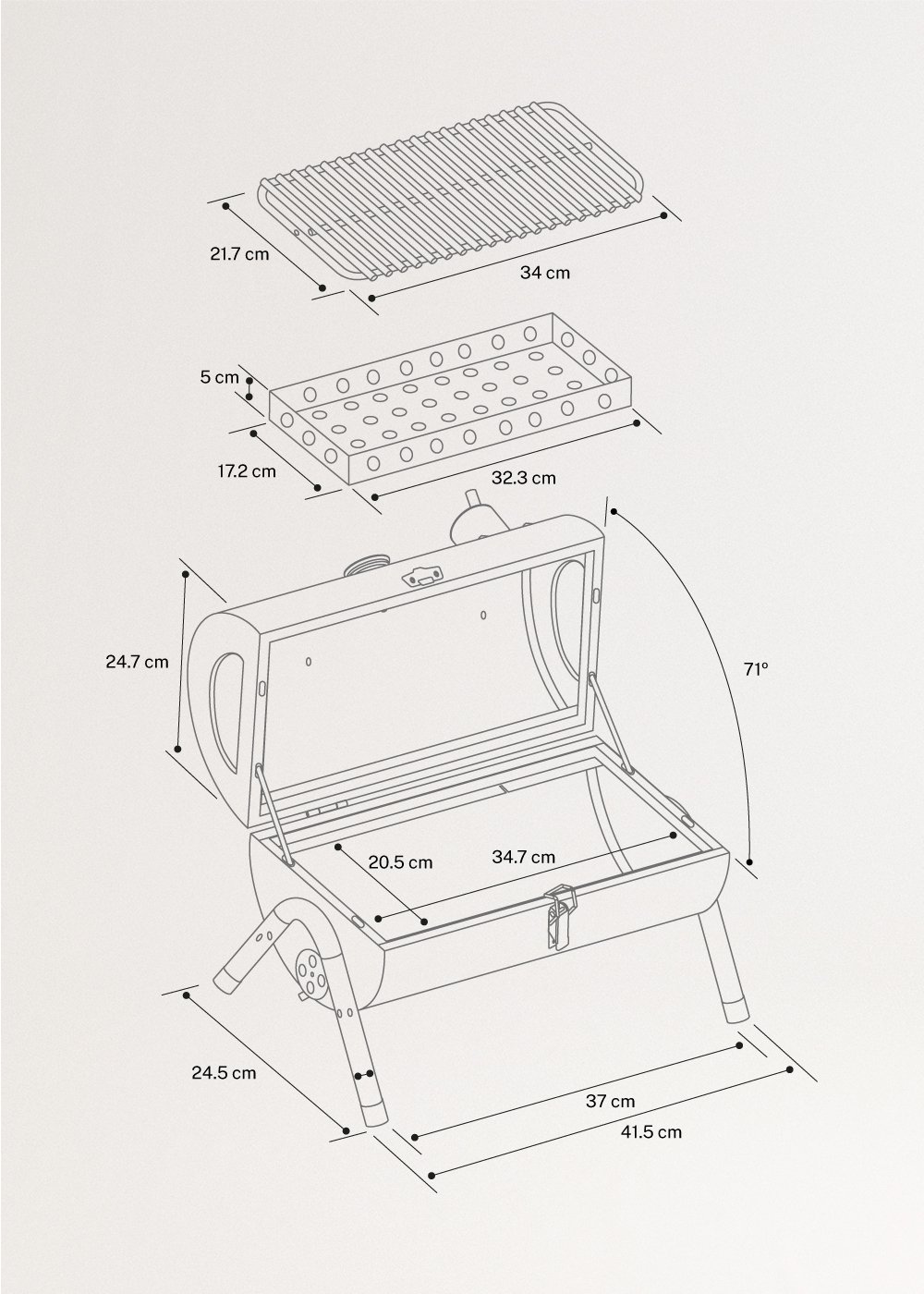 21.7 cm
34 cm
5 cm
17.2 cm
32.3 cm
24.7 cm
71º
20.5 cm
34.7 cm
24.5 cm
37 cm
41.5 cm