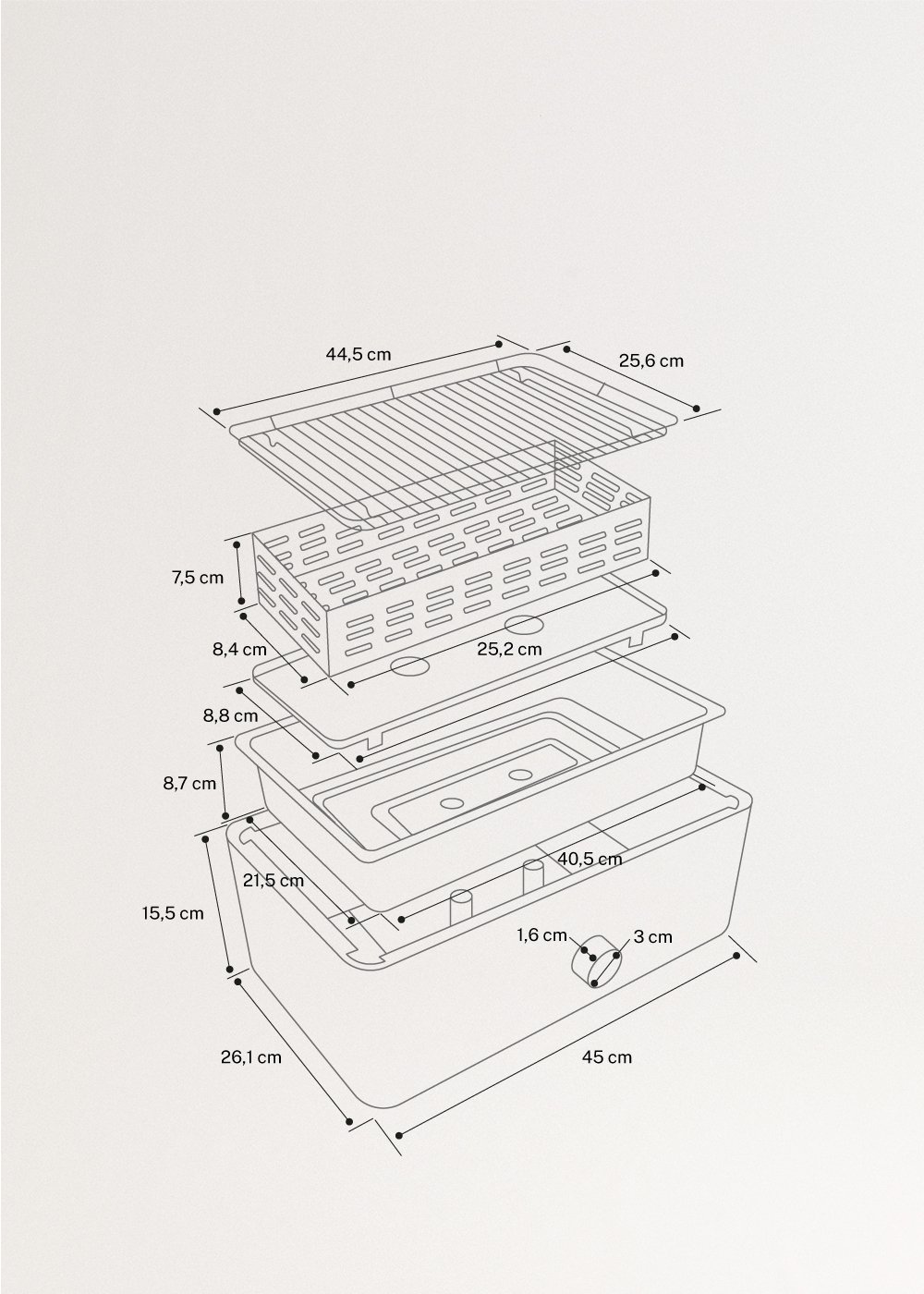 44,5 cm
25,6 cm
7,5 cm
8,4 cm
25,2 cm
8,8 cm
8,7 cm
21,5 cm
40,5 cm
15,5 cm
1,6 cm
3 cm
26,1 cm
45 cm